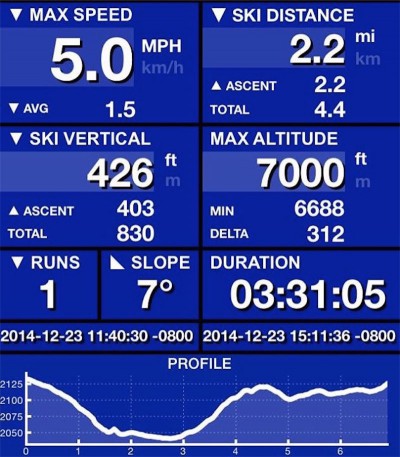 ▼ MAX SPEED
5.0 MPH km/h
▼ AVG 1.5

▼ SKI DISTANCE
2.2 mi km
▲ ASCENT 2.2
TOTAL 4.4

▼ SKI VERTICAL
426 ft m
▲ ASCENT 403
TOTAL 830

MAX ALTITUDE
7000 ft m
MIN 6688
DELTA 312

▼ RUNS
1

◣ SLOPE
7°

DURATION
03:31:05

2014-12-23 11:40:30 -0800
2014-12-23 15:11:36 -0800

PROFILE
2125
2100
2075
2050
0 1 2 3 4 5 6